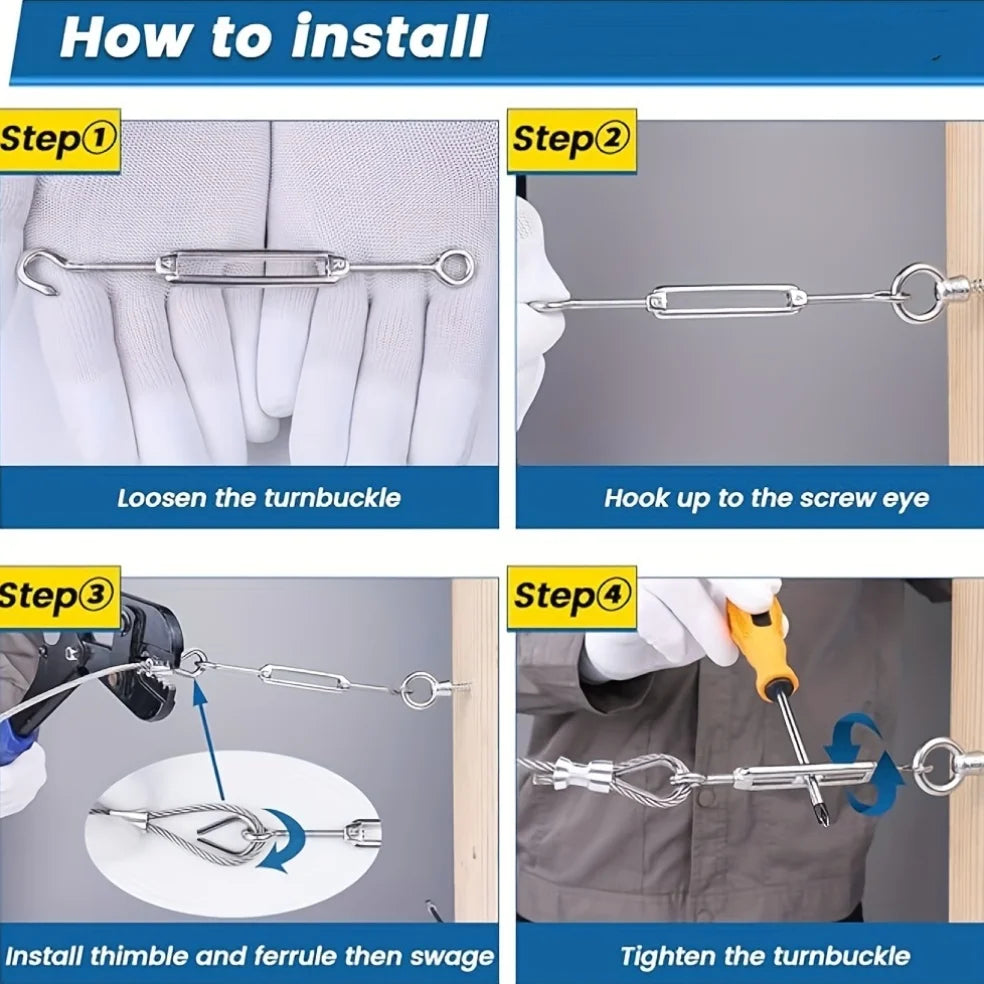 How to install

Step①

Loosen the turnbuckle

Step②

Hook up to the screw eye

Step③

Install thimble and ferrule then swage

Step④

Tighten the turnbuckle